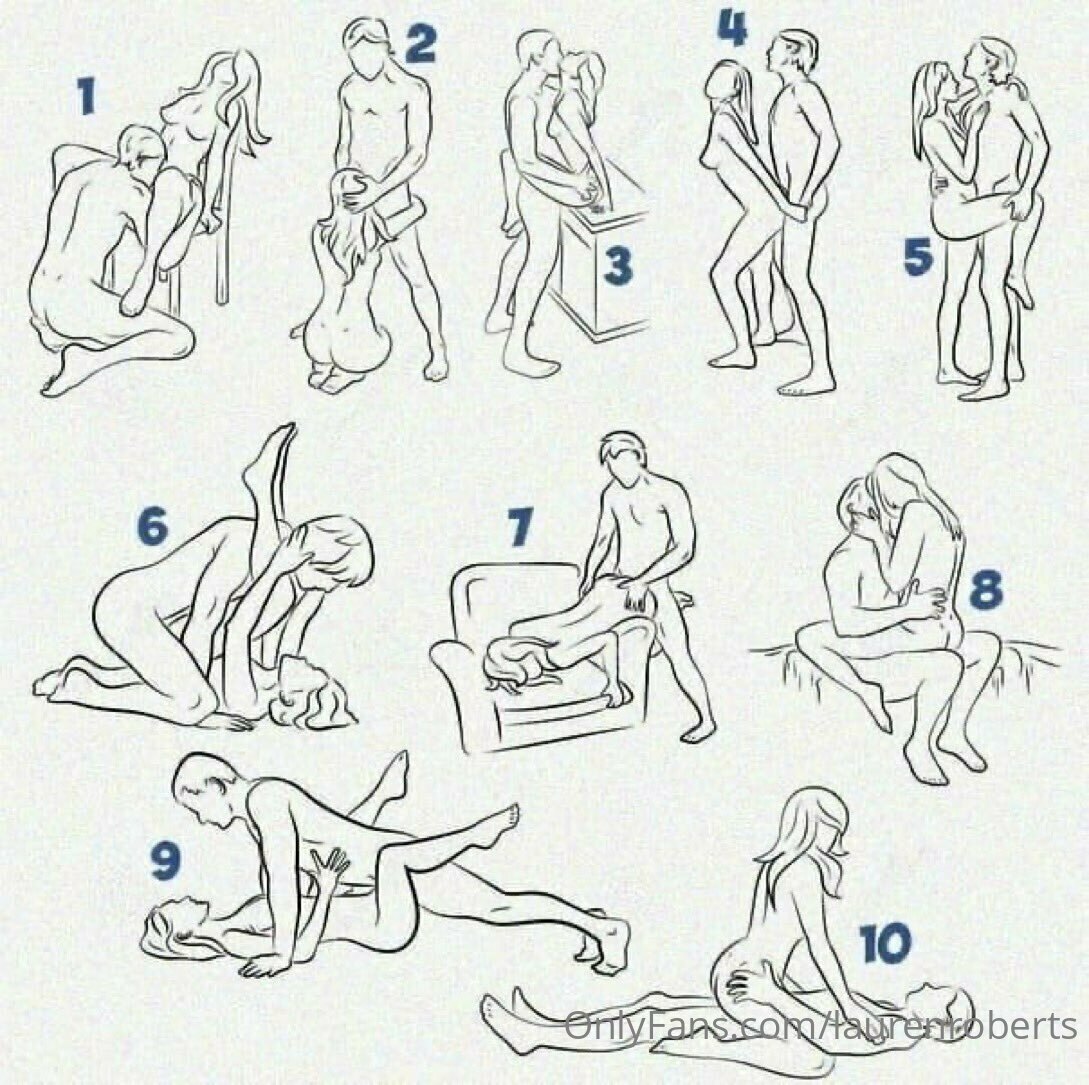 1
2
3
4
5
6
7
8
9
10
OnlyFans.com/laurenroberts